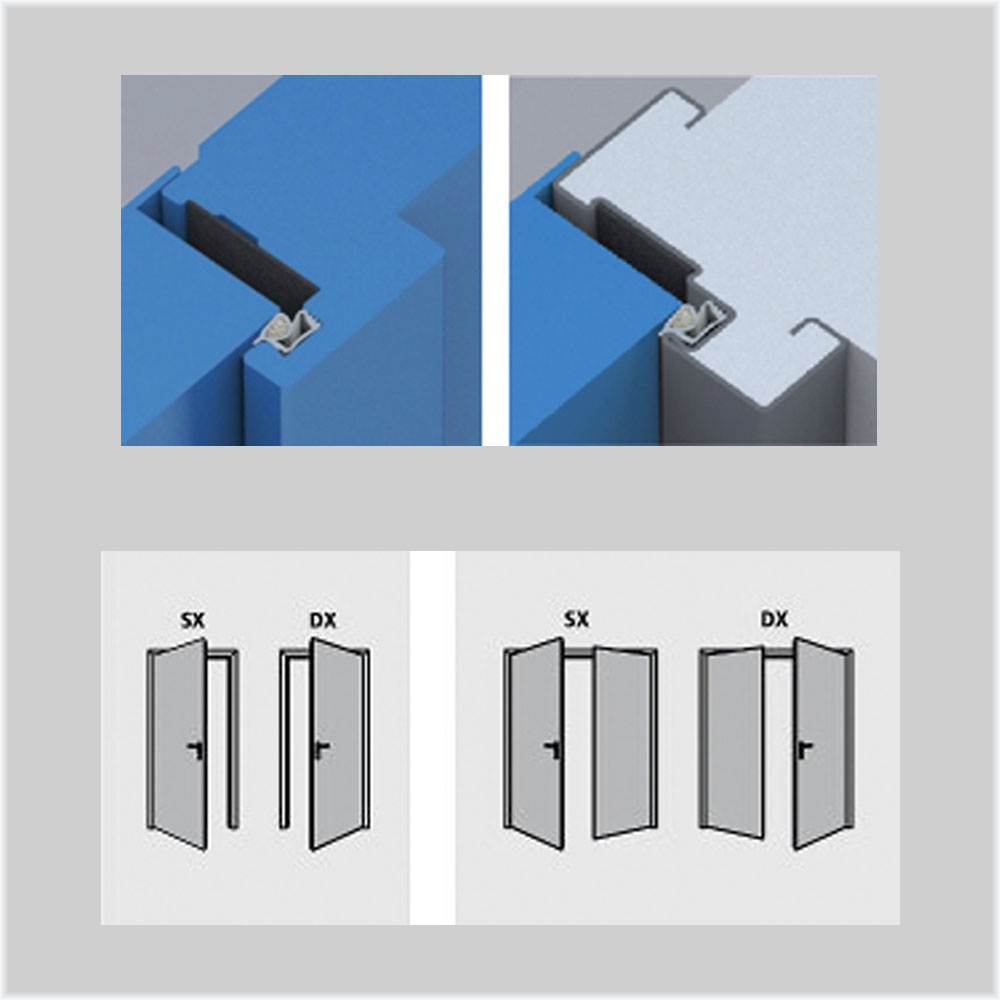 SX DX

SX DX